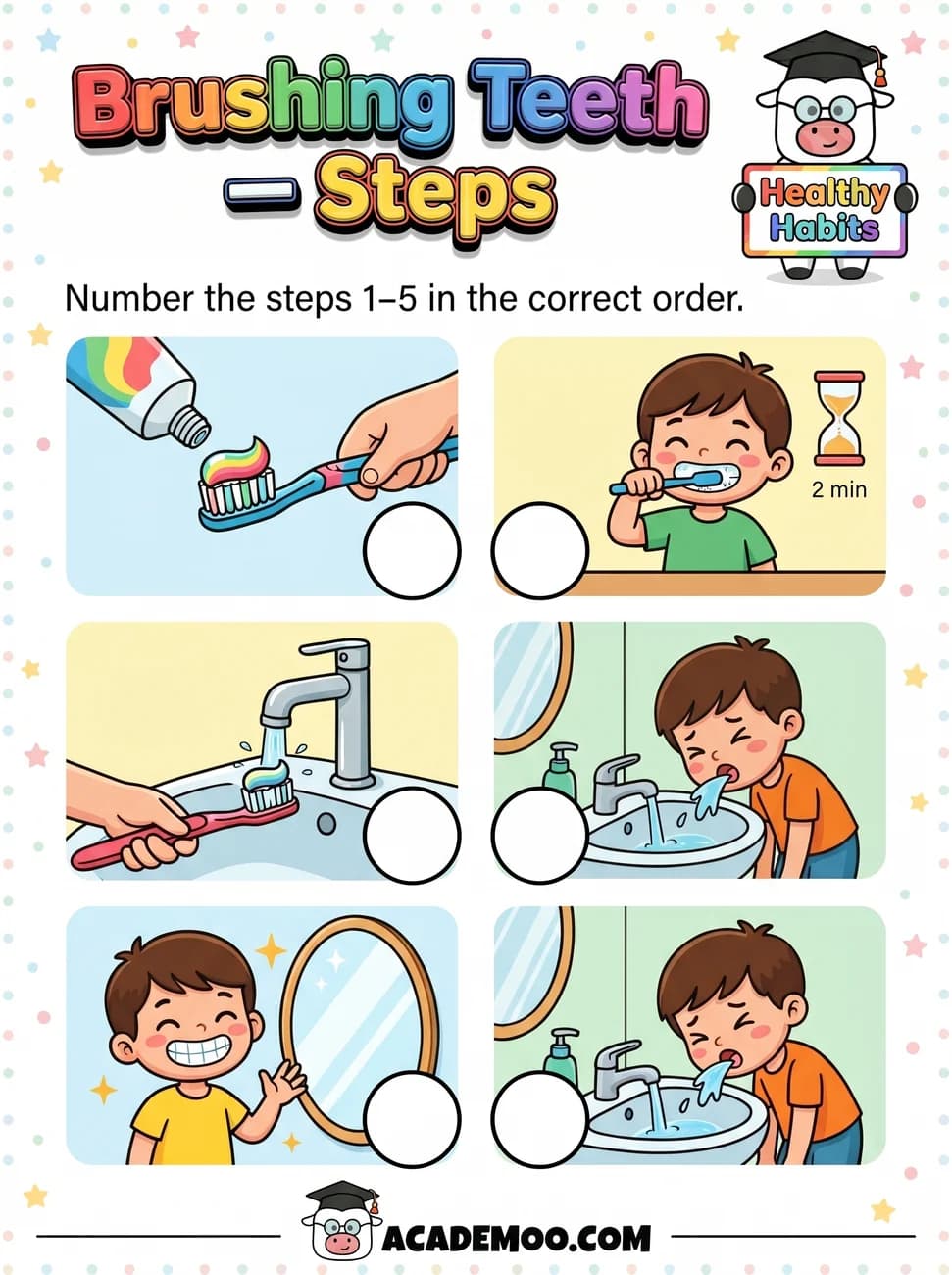 Brushing Teeth – Steps

Healthy Habits

Number the steps 1–5 in the correct order.

2 min

ACADEMOO.COM