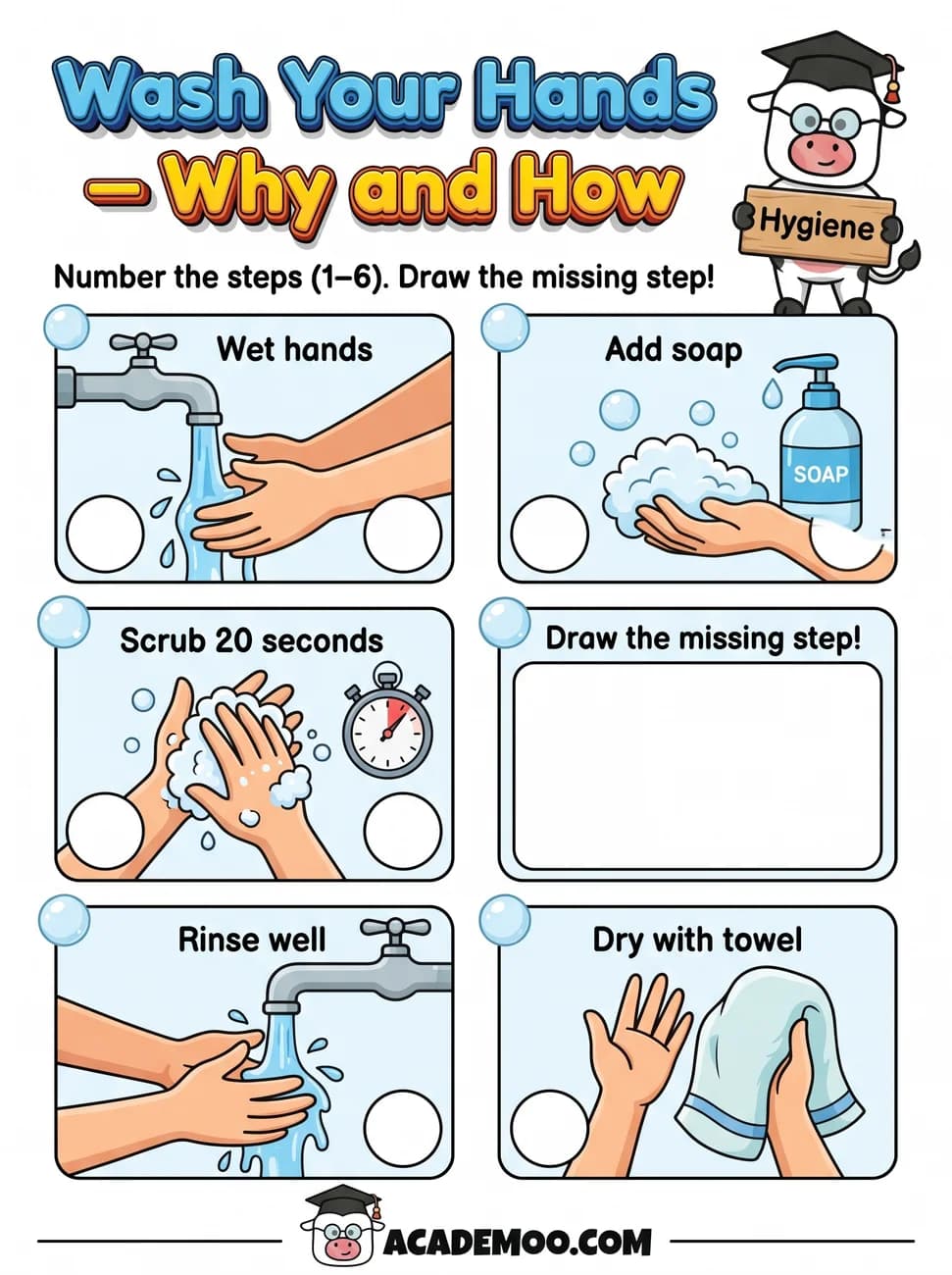 Wash Your Hands – Why and How

Hygiene

Number the steps (1–6). Draw the missing step!

Wet hands

Add soap

SOAP

Scrub 20 seconds

Draw the missing step!

Rinse well

Dry with towel

ACADEMOO.COM